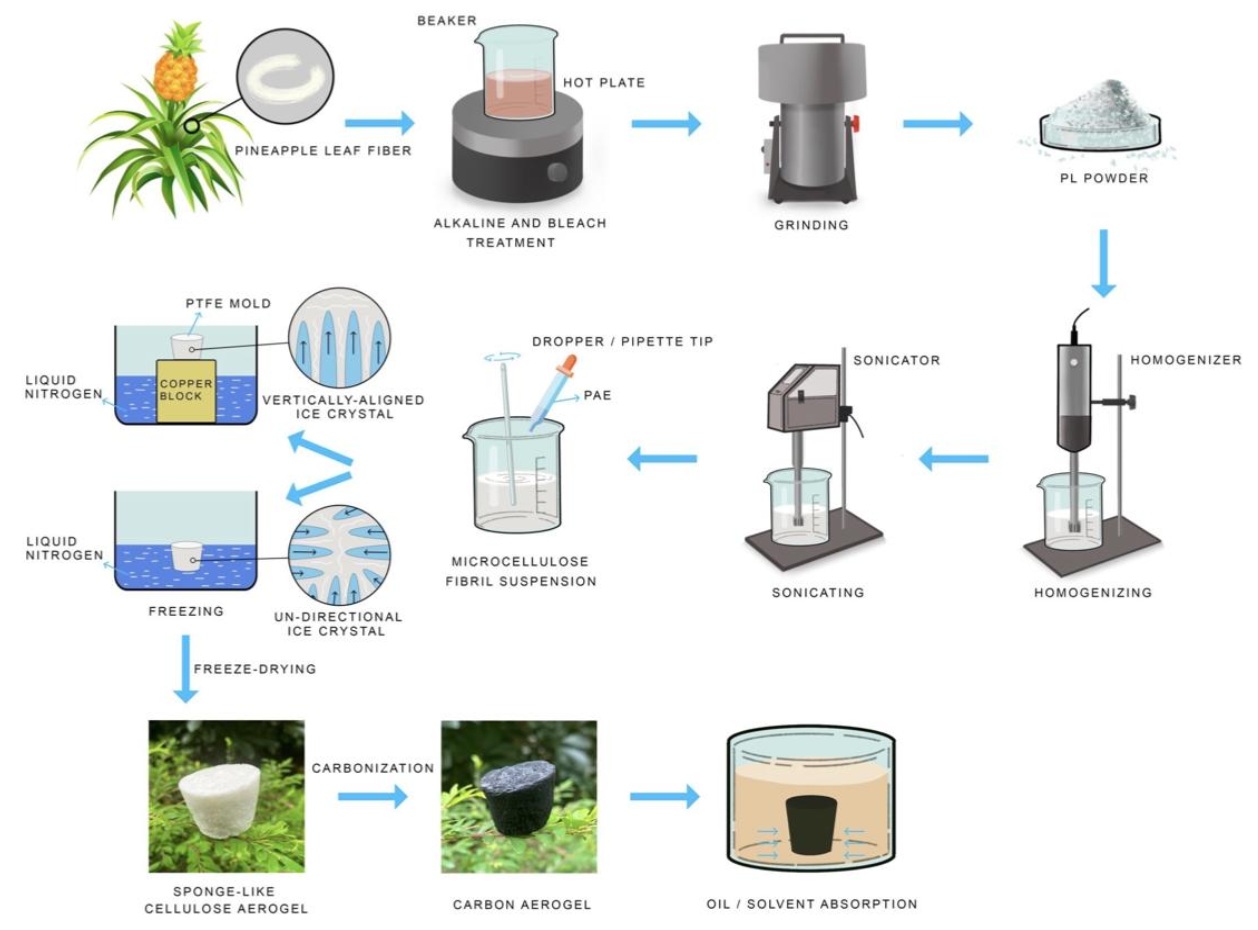 PINEAPPLE LEAF FIBER

BEAKER

HOT PLATE

ALKALINE AND BLEACH TREATMENT

GRINDING

PL POWDER

HOMOGENIZER

HOMOGENIZING

SONICATOR

SONICATING

DROPPER / PIPETTE TIP

PAE

MICROCELLULOSE FIBRIL SUSPENSION

PTFE MOLD

LIQUID NITROGEN

COPPER BLOCK

VERTICALLY-ALIGNED ICE CRYSTAL

LIQUID NITROGEN

FREEZING

UN-DIRECTIONAL ICE CRYSTAL

FREEZE-DRYING

SPONGE-LIKE CELLULOSE AEROGEL

CARBONIZATION

CARBON AEROGEL

OIL / SOLVENT ABSORPTION